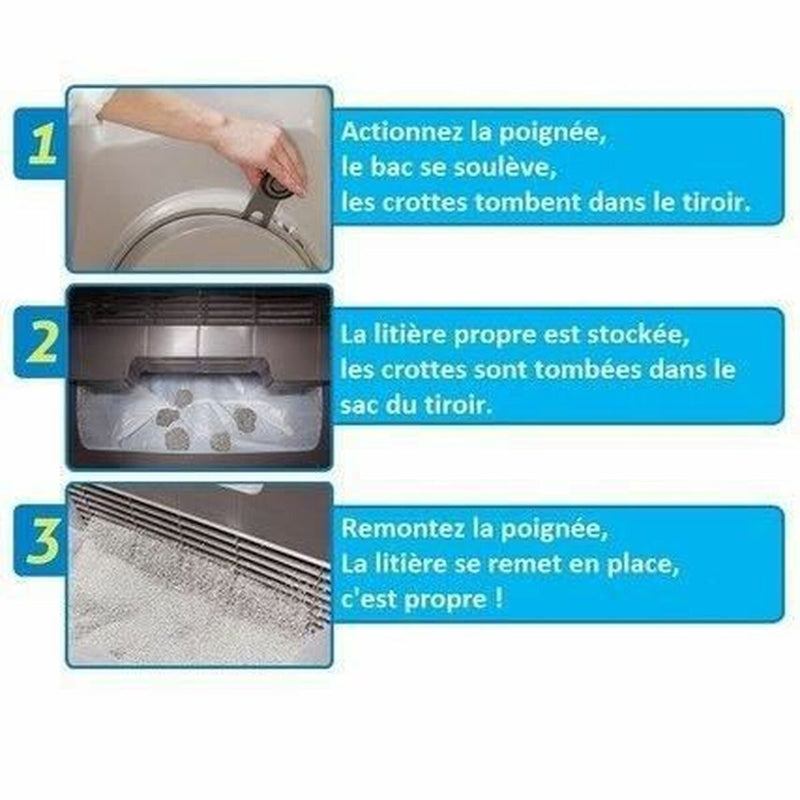 1

Actionnez la poignée,
le bac se soulève,
les crottes tombent dans le tiroir.

2

La litière propre est stockée,
les crottes sont tombées dans le sac du tiroir.

3

Remontez la poignée,
La litière se remet en place,
c'est propre !